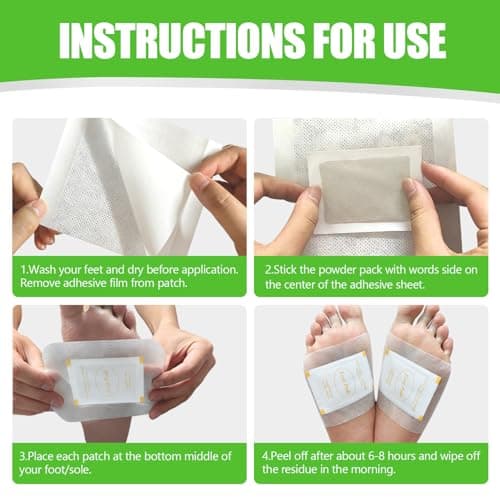 INSTRUCTIONS FOR USE

1.Wash your feet and dry before application. Remove adhesive film from patch.

2.Stick the powder pack with words side on the center of the adhesive sheet.

3.Place each patch at the bottom middle of your foot/sole.

4.Peel off after about 6-8 hours and wipe off the residue in the morning.