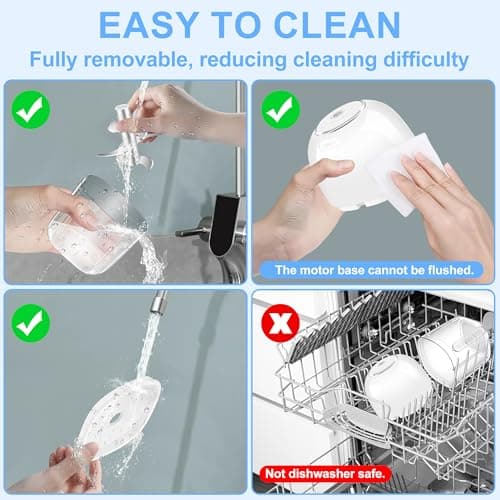 EASY TO CLEAN
Fully removable, reducing cleaning difficulty

The motor base cannot be flushed.

Not dishwasher safe.