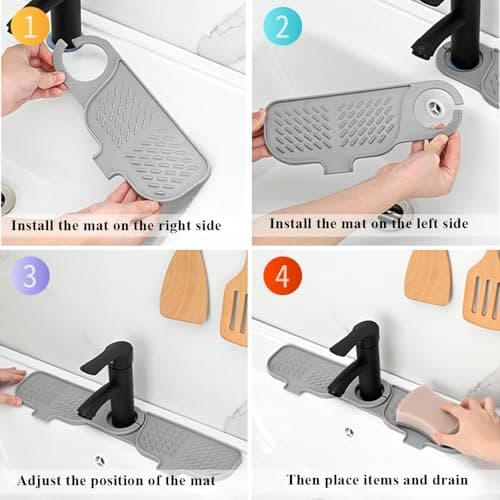 1

Install the mat on the right side

2

Install the mat on the left side

3

Adjust the position of the mat

4

Then place items and drain