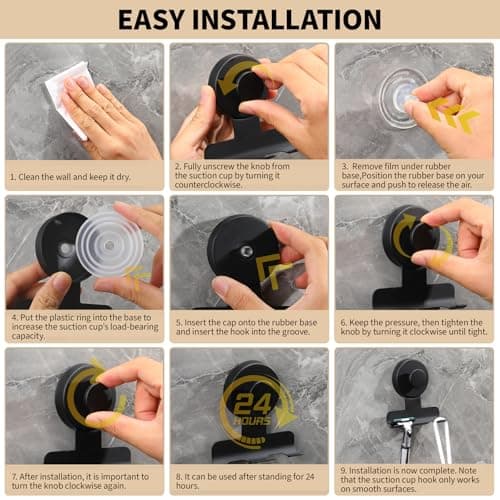 EASY INSTALLATION

1. Clean the wall and keep it dry.

2. Fully unscrew the knob from the suction cup by turning it counterclockwise.

3. Remove film under rubber base,Position the rubber base on your surface and push to release the air.

4. Put the plastic ring into the base to increase the suction cup's load-bearing capacity.

5. Insert the cap onto the rubber base and insert the hook into the groove.

6. Keep the pressure, then tighten the knob by turning it clockwise until tight.

7. After installation, it is important to turn the knob clockwise again.

24 HOURS

8. It can be used after standing for 24 hours.

9. Installation is now complete. Note that the suction cup hook only works on smooth surfaces.