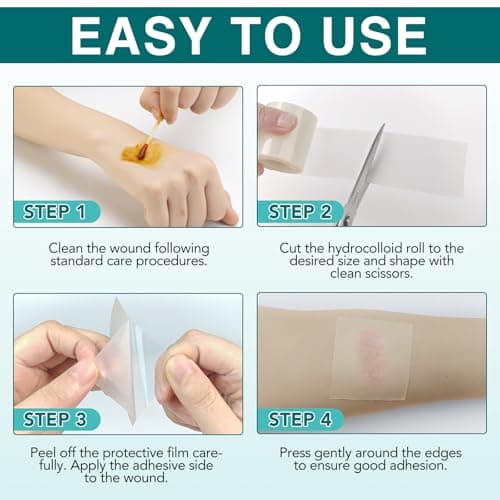 EASY TO USE

STEP 1

Clean the wound following standard care procedures.

STEP 2

Cut the hydrocolloid roll to the desired size and shape with clean scissors.

STEP 3

Peel off the protective film carefully. Apply the adhesive side to the wound.

STEP 4

Press gently around the edges to ensure good adhesion.