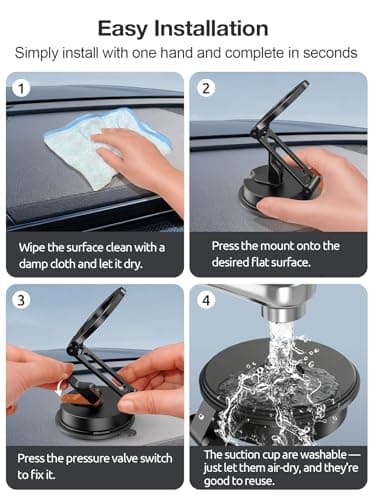 Easy Installation

Simply install with one hand and complete in seconds

1

Wipe the surface clean with a damp cloth and let it dry.

2

Press the mount onto the desired flat surface.

3

Press the pressure valve switch to fix it.

4

The suction cup are washable — just let them air-dry, and they're good to reuse.