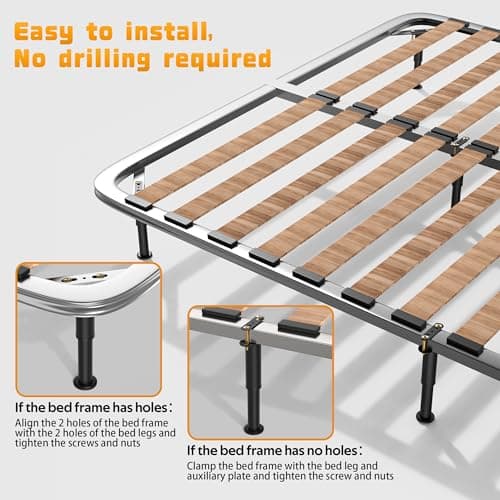 Easy to install,
No drilling required

If the bed frame has holes:
Align the 2 holes of the bed frame with the 2 holes of the bed legs and tighten the screws and nuts

If the bed frame has no holes:
Clamp the bed frame with the bed leg and auxiliary plate and tighten the screw and nuts