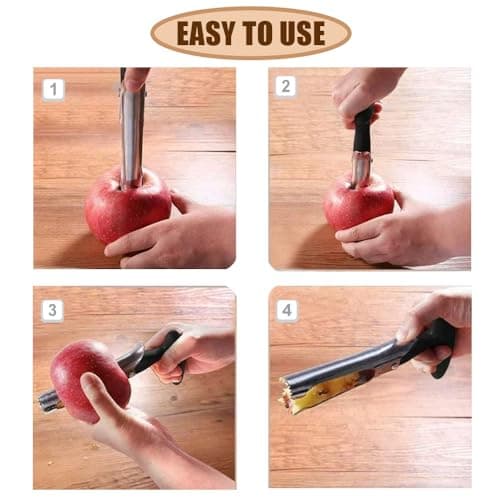 EASY TO USE

1

2

3

4