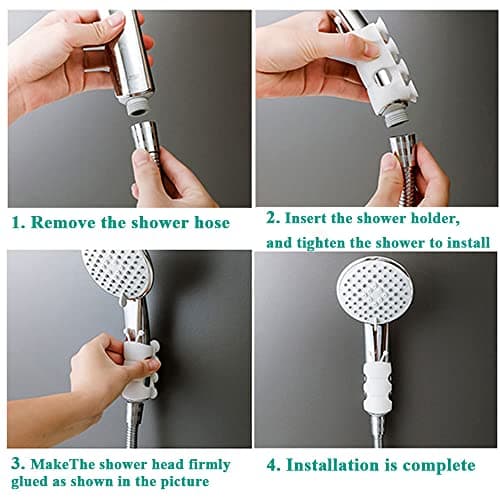 1. Remove the shower hose

2. Insert the shower holder, and tighten the shower to install

3. MakeThe shower head firmly glued as shown in the picture

4. Installation is complete