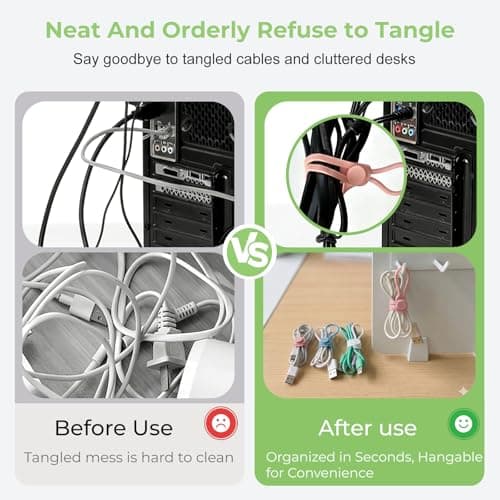 Neat And Orderly Refuse to Tangle

Say goodbye to tangled cables and cluttered desks

VS

Before Use

Tangled mess is hard to clean

After use

Organized in Seconds, Hangable for Convenience