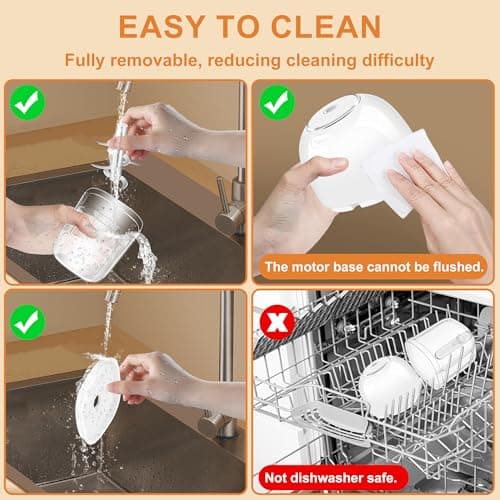 EASY TO CLEAN

Fully removable, reducing cleaning difficulty

The motor base cannot be flushed.

Not dishwasher safe.