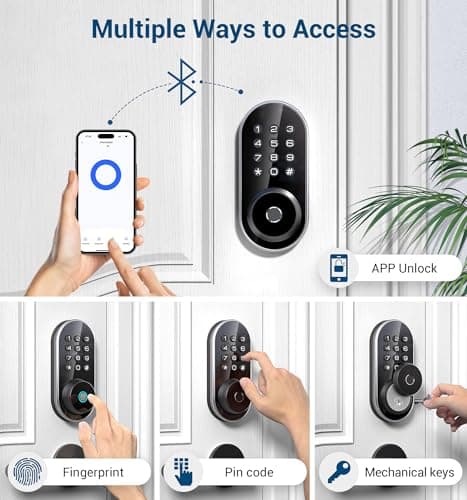 Multiple Ways to Access

1 2 3
4 5 6
7 8 9
* 0 #

APP Unlock

Fingerprint

Pin code

Mechanical keys