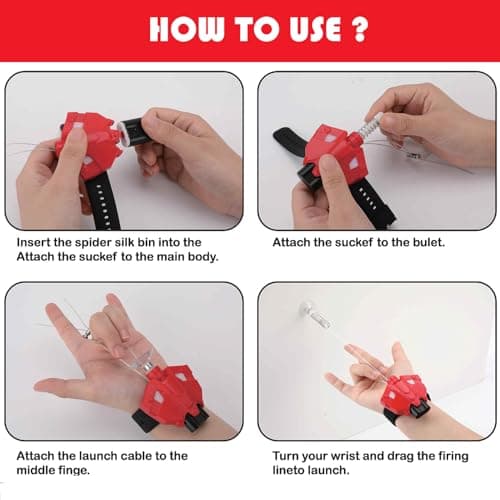 HOW TO USE ?

Insert the spider silk bin into the Attach the suckef to the main body.

Attach the suckef to the bulet.

Attach the launch cable to the middle finge.

Turn your wrist and drag the firing lineto launch.