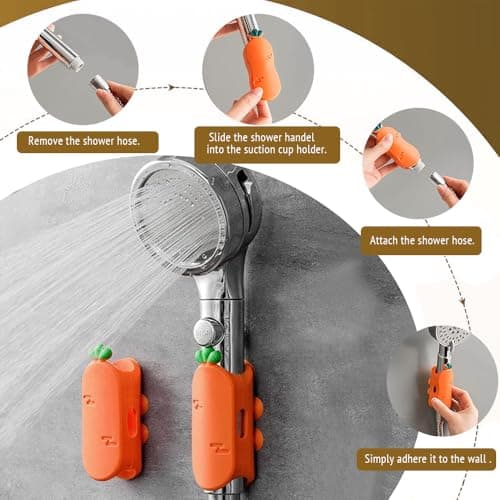 Remove the shower hose.

Slide the shower handel into the suction cup holder.

Attach the shower hose.

Simply adhere it to the wall .