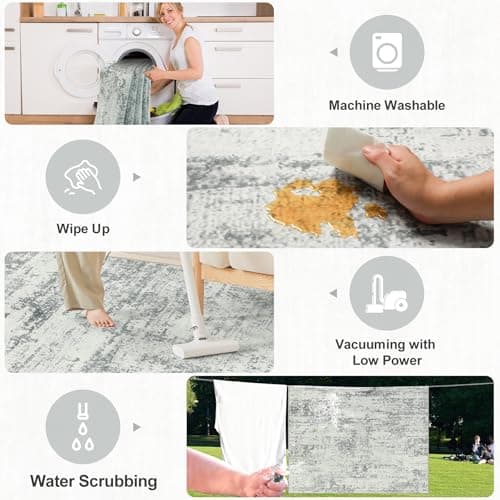 Machine Washable

Wipe Up

Vacuuming with Low Power

Water Scrubbing