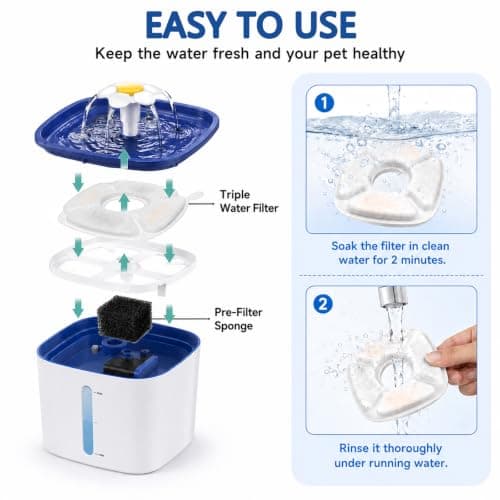 EASY TO USE

Keep the water fresh and your pet healthy

Triple
Water Filter

Pre-Filter
Sponge

1

Soak the filter in clean water for 2 minutes.

2

Rinse it thoroughly under running water.