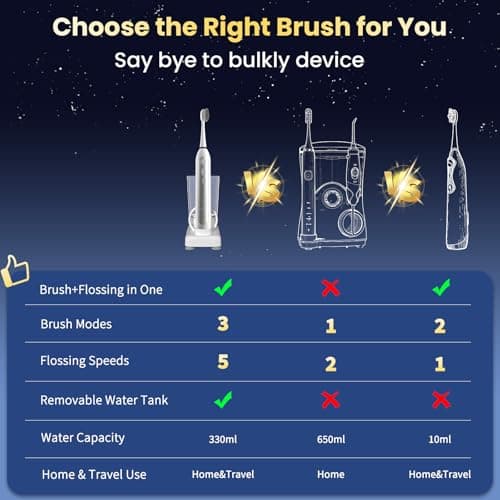 Choose the Right Brush for You

Say bye to bulkly device

VS VS

| | | | |
|---|---|---|---|
| Brush+Flossing in One | ✓ | ✗ | ✓ |
| Brush Modes | 3 | 1 | 2 |
| Flossing Speeds | 5 | 2 | 1 |
| Removable Water Tank | ✓ | ✗ | ✗ |
| Water Capacity | 330ml | 650ml | 10ml |
| Home & Travel Use | Home&Travel | Home | Home&Travel |