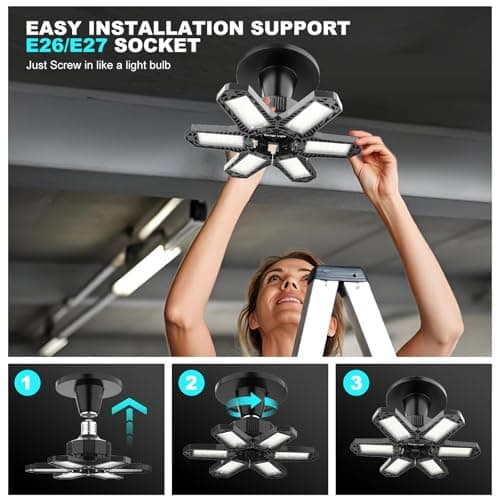 EASY INSTALLATION SUPPORT E26/E27 SOCKET
Just Screw in like a light bulb

1

2

3