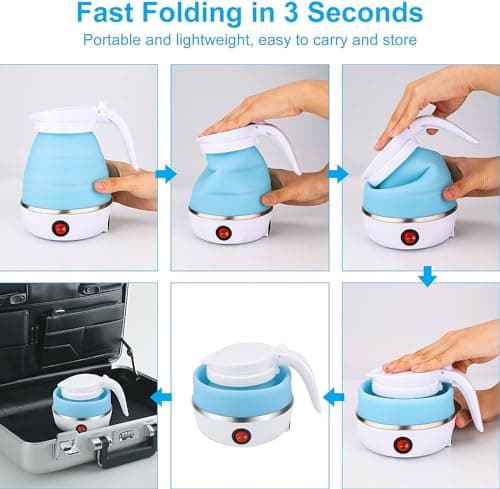 Fast Folding in 3 Seconds

Portable and lightweight, easy to carry and store