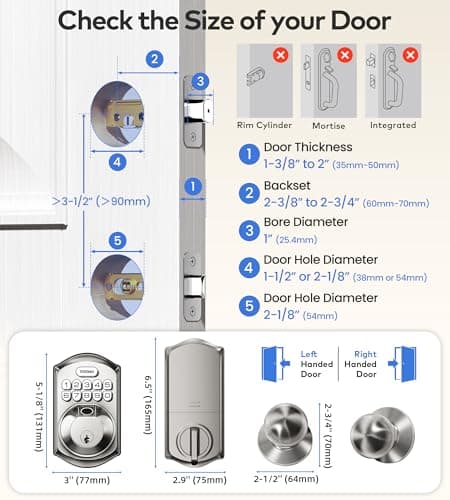 Check the Size of your Door

2

3

4

>3-1/2" (>90mm)

1

5

Rim Cylinder

Mortise

Integrated

1 Door Thickness
1-3/8" to 2" (35mm-50mm)

2 Backset
2-3/8" to 2-3/4" (60mm-70mm)

3 Bore Diameter
1" (25.4mm)

4 Door Hole Diameter
1-1/2" or 2-1/8" (38mm or 54mm)

5 Door Hole Diameter
2-1/8" (54mm)

5-1/8" (131mm)

1 2 3 4 5
6 7 8 9 0

3" (77mm)

6.5" (165mm)

2.9" (75mm)

Left Handed Door

Right Handed Door

2-3/4" (70mm)

2-1/2" (64mm)