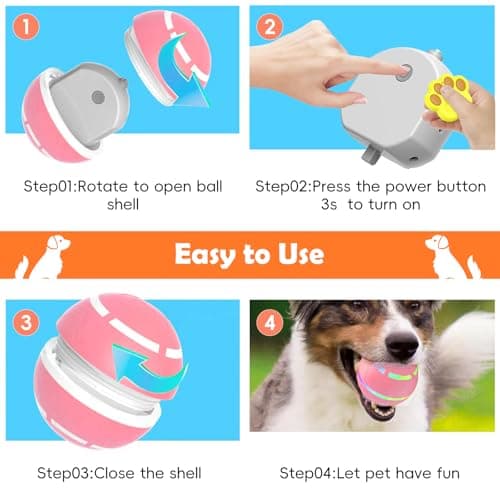 1

Step01:Rotate to open ball shell

2

Step02:Press the power button 3s to turn on

Easy to Use

3

Step03:Close the shell

4

Step04:Let pet have fun