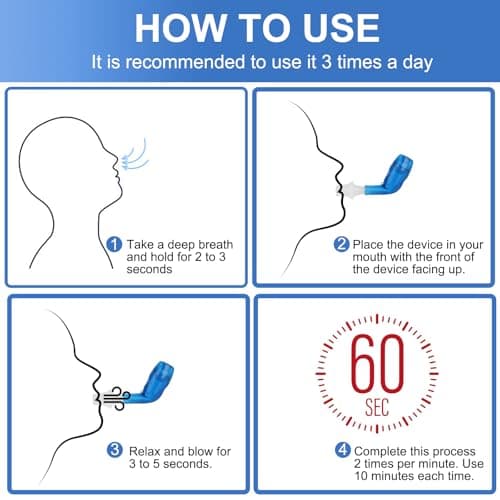 HOW TO USE

It is recommended to use it 3 times a day

1 Take a deep breath and hold for 2 to 3 seconds

2 Place the device in your mouth with the front of the device facing up.

3 Relax and blow for 3 to 5 seconds.

60 SEC

4 Complete this process 2 times per minute. Use 10 minutes each time.