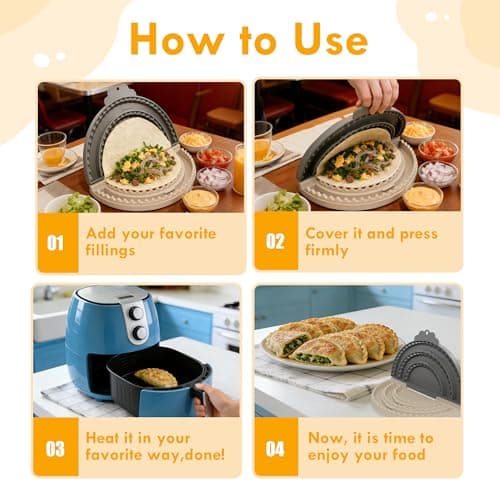 How to Use

01 Add your favorite fillings

02 Cover it and press firmly

03 Heat it in your favorite way,done!

04 Now, it is time to enjoy your food