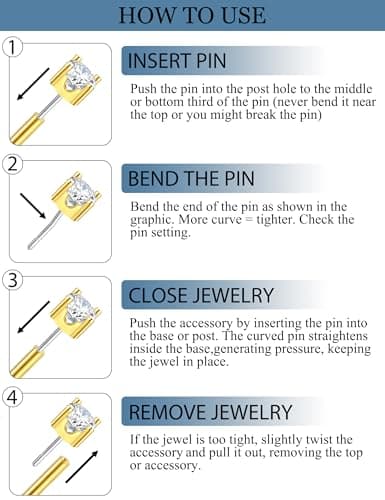 HOW TO USE

1

INSERT PIN

Push the pin into the post hole to the middle or bottom third of the pin (never bend it near the top or you might break the pin)

2

BEND THE PIN

Bend the end of the pin as shown in the graphic. More curve = tighter. Check the pin setting.

3

CLOSE JEWELRY

Push the accessory by inserting the pin into the base or post. The curved pin straightens inside the base,generating pressure, keeping the jewel in place.

4

REMOVE JEWELRY

If the jewel is too tight, slightly twist the accessory and pull it out, removing the top or accessory.