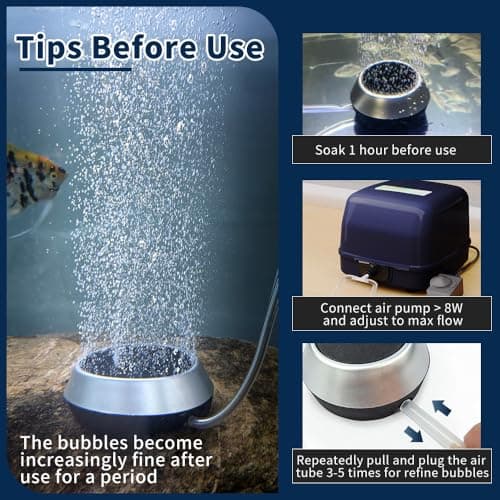 Tips Before Use

The bubbles become increasingly fine after use for a period

Soak 1 hour before use

Connect air pump > 8W and adjust to max flow

Repeatedly pull and plug the air tube 3-5 times for refine bubbles