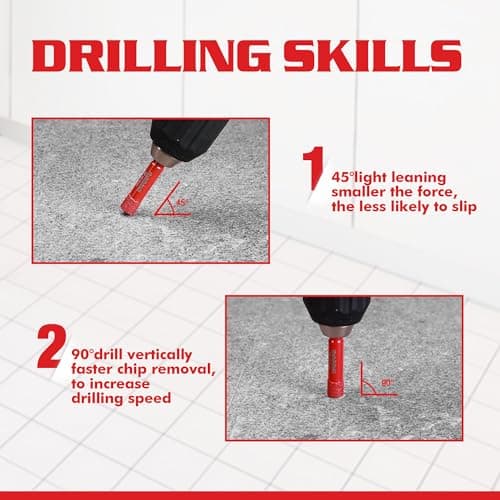 DRILLING SKILLS

45°

1
45°light leaning smaller the force, the less likely to slip

2
90°drill vertically faster chip removal, to increase drilling speed

90°