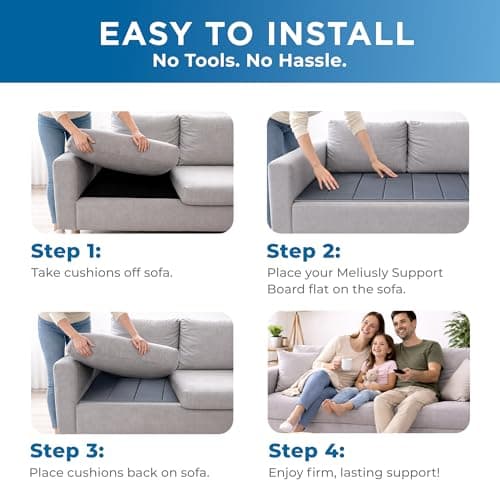 EASY TO INSTALL
No Tools. No Hassle.

Step 1:
Take cushions off sofa.

Step 2:
Place your Meliusly Support Board flat on the sofa.

Step 3:
Place cushions back on sofa.

Step 4:
Enjoy firm, lasting support!