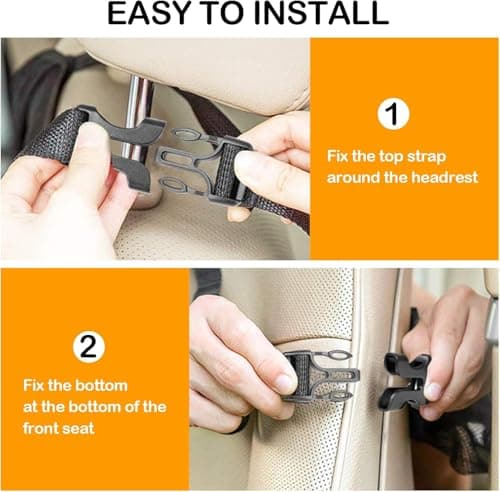 EASY TO INSTALL

1

Fix the top strap around the headrest

2

Fix the bottom at the bottom of the front seat