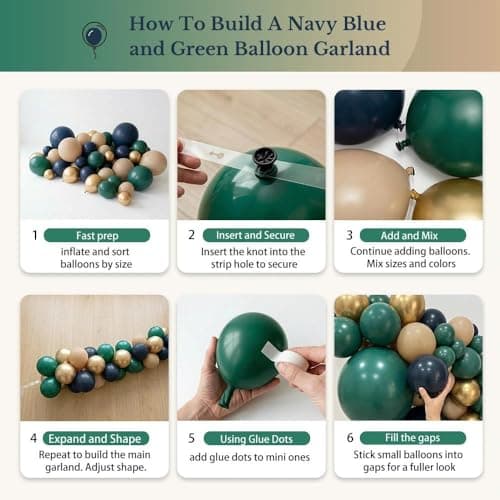 How To Build A Navy Blue and Green Balloon Garland

1 Fast prep
inflate and sort balloons by size

2 Insert and Secure
Insert the knot into the strip hole to secure

3 Add and Mix
Continue adding balloons. Mix sizes and colors

4 Expand and Shape
Repeat to build the main garland. Adjust shape.

5 Using Glue Dots
add glue dots to mini ones

6 Fill the gaps
Stick small balloons into gaps for a fuller look