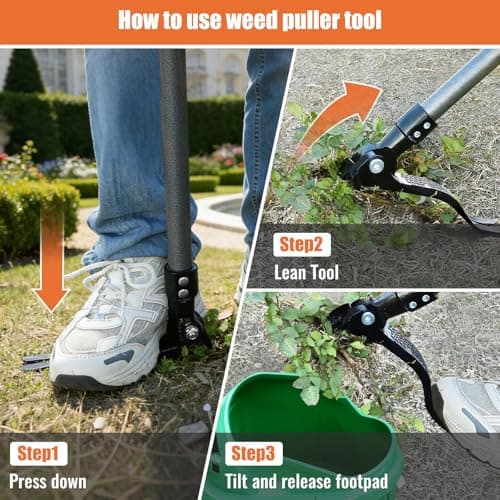 How to use weed puller tool

Step1
Press down

Step2
Lean Tool

Step3
Tilt and release footpad