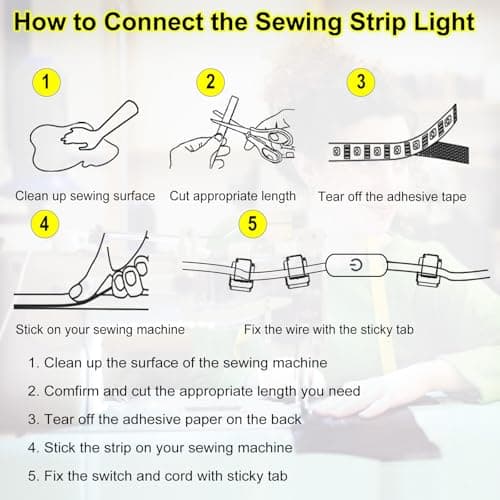 How to Connect the Sewing Strip Light

1

Clean up sewing surface

2

Cut appropriate length

3

Tear off the adhesive tape

4

Stick on your sewing machine

5

Fix the wire with the sticky tab

1. Clean up the surface of the sewing machine

2. Comfirm and cut the appropriate length you need

3. Tear off the adhesive paper on the back

4. Stick the strip on your sewing machine

5. Fix the switch and cord with sticky tab