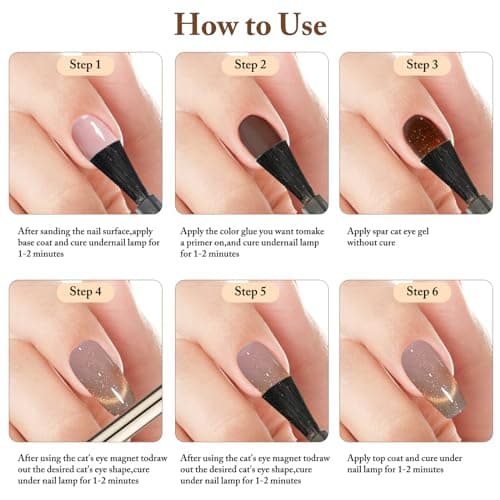 How to Use

Step 1

After sanding the nail surface,apply base coat and cure undernail lamp for 1-2 minutes

Step 2

Apply the color glue you want tomake a primer on,and cure undernail lamp for 1-2 minutes

Step 3

Apply spar cat eye gel without cure

Step 4

After using the cat's eye magnet todraw out the desired cat's eye shape,cure under nail lamp for 1-2 minutes

Step 5

After using the cat's eye magnet todraw out the desired cat's eye shape,cure under nail lamp for 1-2 minutes

Step 6

Apply top coat and cure under nail lamp for 1-2 minutes