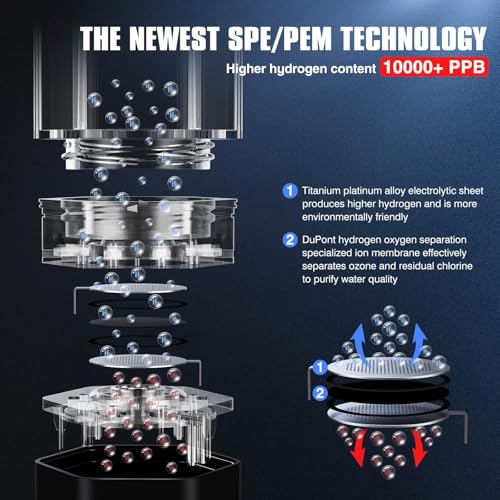 THE NEWEST SPE/PEM TECHNOLOGY

Higher hydrogen content 10000+ PPB

1 Titanium platinum alloy electrolytic sheet produces higher hydrogen and is more environmentally friendly

2 DuPont hydrogen oxygen separation specialized ion membrane effectively separates ozone and residual chlorine to purify water quality

1

2