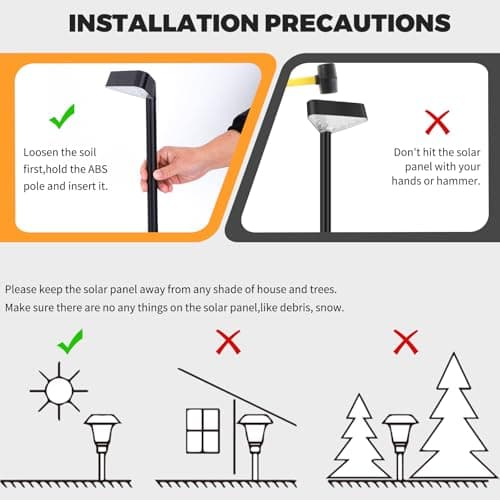 INSTALLATION PRECAUTIONS

Loosen the soil first,hold the ABS pole and insert it.

Don't hit the solar panel with your hands or hammer.

Please keep the solar panel away from any shade of house and trees.
Make sure there are no any things on the solar panel,like debris, snow.