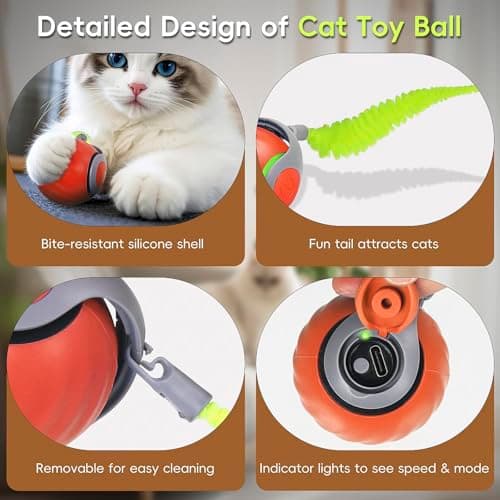 Detailed Design of Cat Toy Ball

Bite-resistant silicone shell

Fun tail attracts cats

Removable for easy cleaning

Indicator lights to see speed & mode