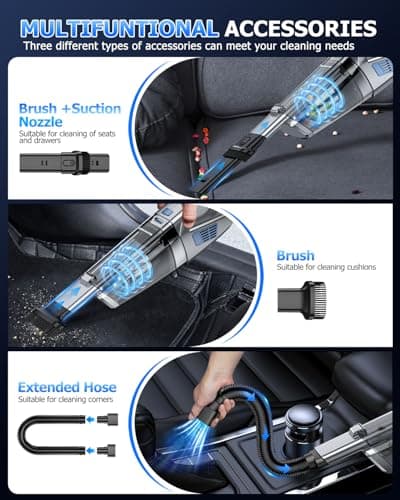 MULTIFUNTIONAL ACCESSORIES
Three different types of accessories can meet your cleaning needs

Brush +Suction Nozzle
Suitable for cleaning of seats and drawers

Brush
Suitable for cleaning cushions

Extended Hose
Suitable for cleaning corners