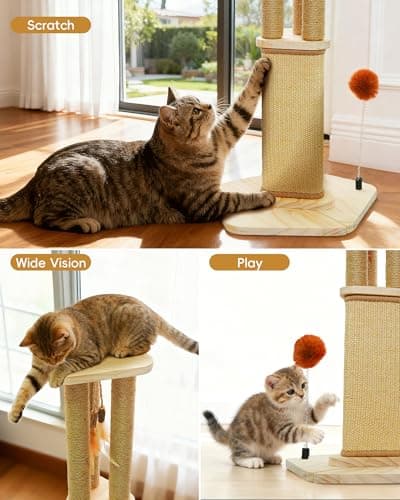 Scratch

Wide Vision

Play