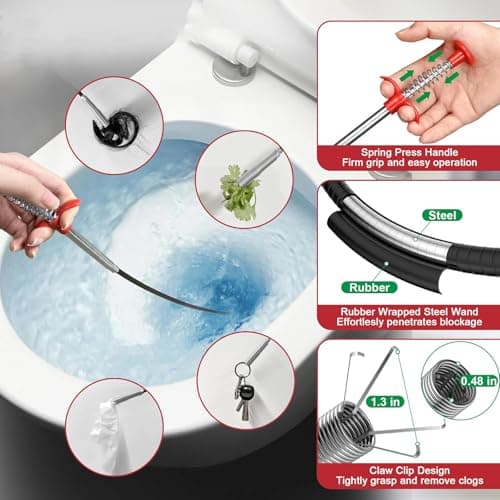 Spring Press Handle
Firm grip and easy operation

Steel

Rubber

Rubber Wrapped Steel Wand
Effortlesly penetrates blockage

1.3 in

0.48 in

Claw Clip Design
Tightly grasp and remove clogs