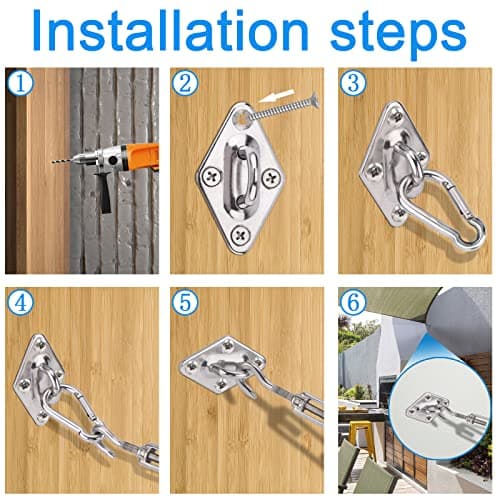 Installation steps

①

②

③

④

⑤

⑥