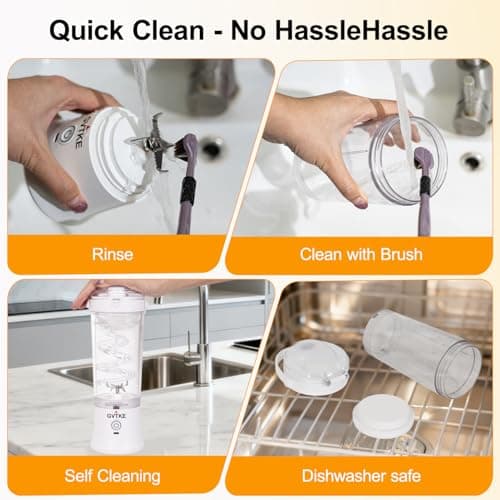 Quick Clean - No HassleHassle

GVTKE

Rinse

Clean with Brush

GVTKE

Self Cleaning

Dishwasher safe