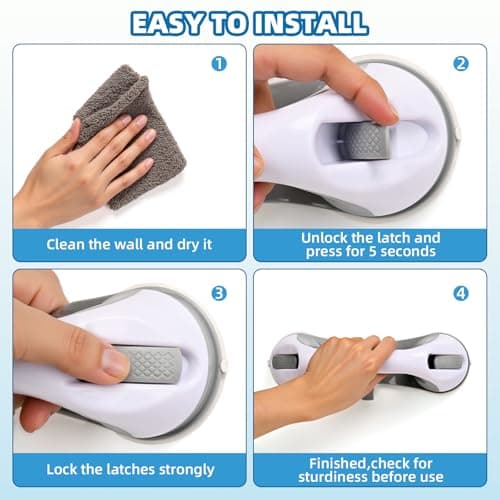 EASY TO INSTALL

1

Clean the wall and dry it

2

Unlock the latch and press for 5 seconds

3

Lock the latches strongly

4

Finished,check for sturdiness before use