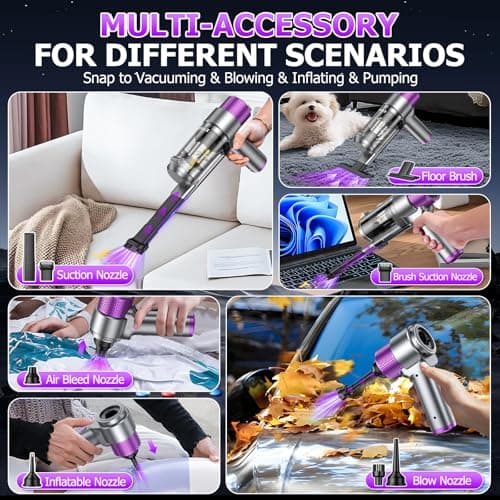 MULTI-ACCESSORY
FOR DIFFERENT SCENARIOS
Snap to Vacuuming & Blowing & Inflating & Pumping

Suction Nozzle

Floor Brush

Brush Suction Nozzle

Air Bleed Nozzle

Inflatable Nozzle

Blow Nozzle