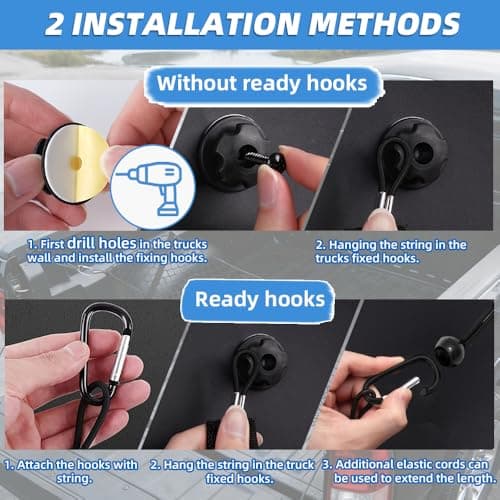 2 INSTALLATION METHODS

Without ready hooks

1. First drill holes in the trucks wall and install the fixing hooks.

2. Hanging the string in the trucks fixed hooks.

Ready hooks

1. Attach the hooks with string.

2. Hang the string in the truck fixed hooks.

3. Additional elastic cords can be used to extend the length.