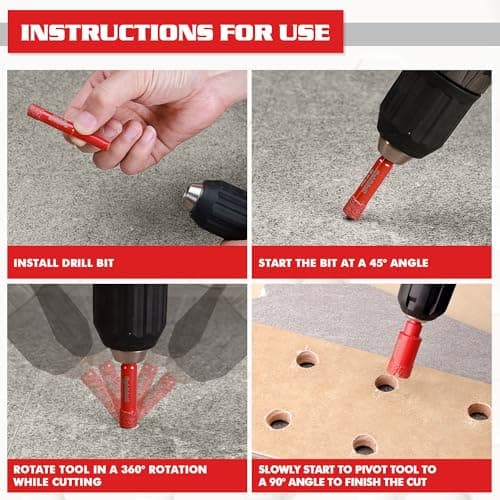 INSTRUCTIONS FOR USE

INSTALL DRILL BIT

START THE BIT AT A 45° ANGLE

ROTATE TOOL IN A 360° ROTATION WHILE CUTTING

SLOWLY START TO PIVOT TOOL TO A 90° ANGLE TO FINISH THE CUT