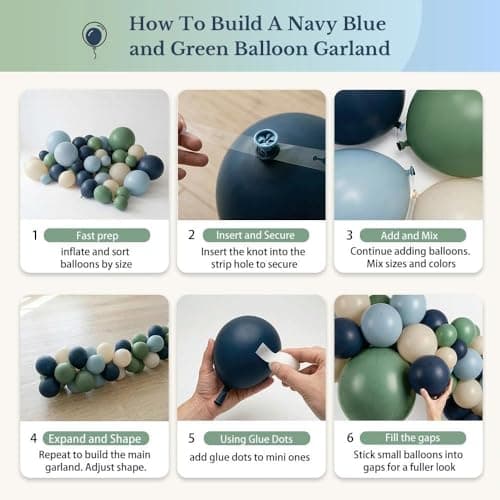 How To Build A Navy Blue and Green Balloon Garland

1 Fast prep
inflate and sort balloons by size

2 Insert and Secure
Insert the knot into the strip hole to secure

3 Add and Mix
Continue adding balloons. Mix sizes and colors

4 Expand and Shape
Repeat to build the main garland. Adjust shape.

5 Using Glue Dots
add glue dots to mini ones

6 Fill the gaps
Stick small balloons into gaps for a fuller look