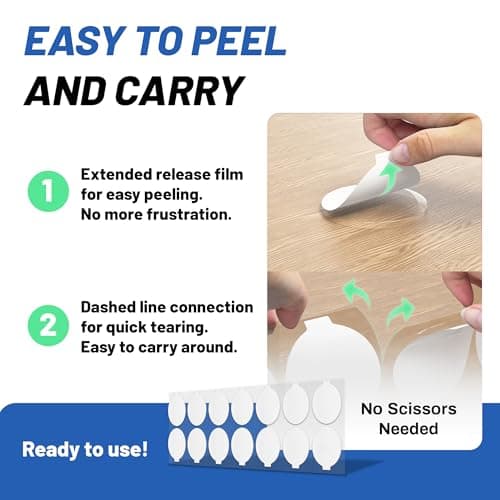 EASY TO PEEL
AND CARRY

1 Extended release film for easy peeling. No more frustration.

2 Dashed line connection for quick tearing. Easy to carry around.

No Scissors Needed

Ready to use!