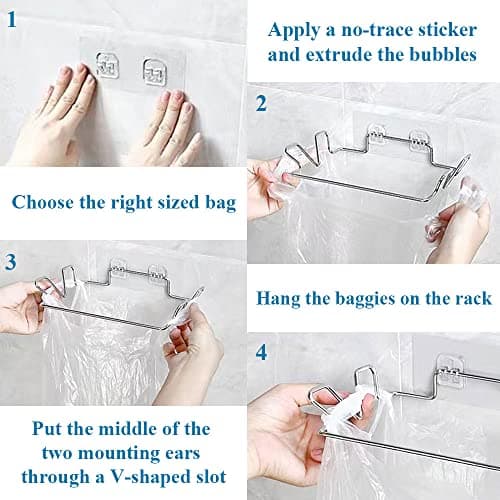 1

Apply a no-trace sticker and extrude the bubbles

2

Choose the right sized bag

3

Hang the baggies on the rack

4

Put the middle of the two mounting ears through a V-shaped slot