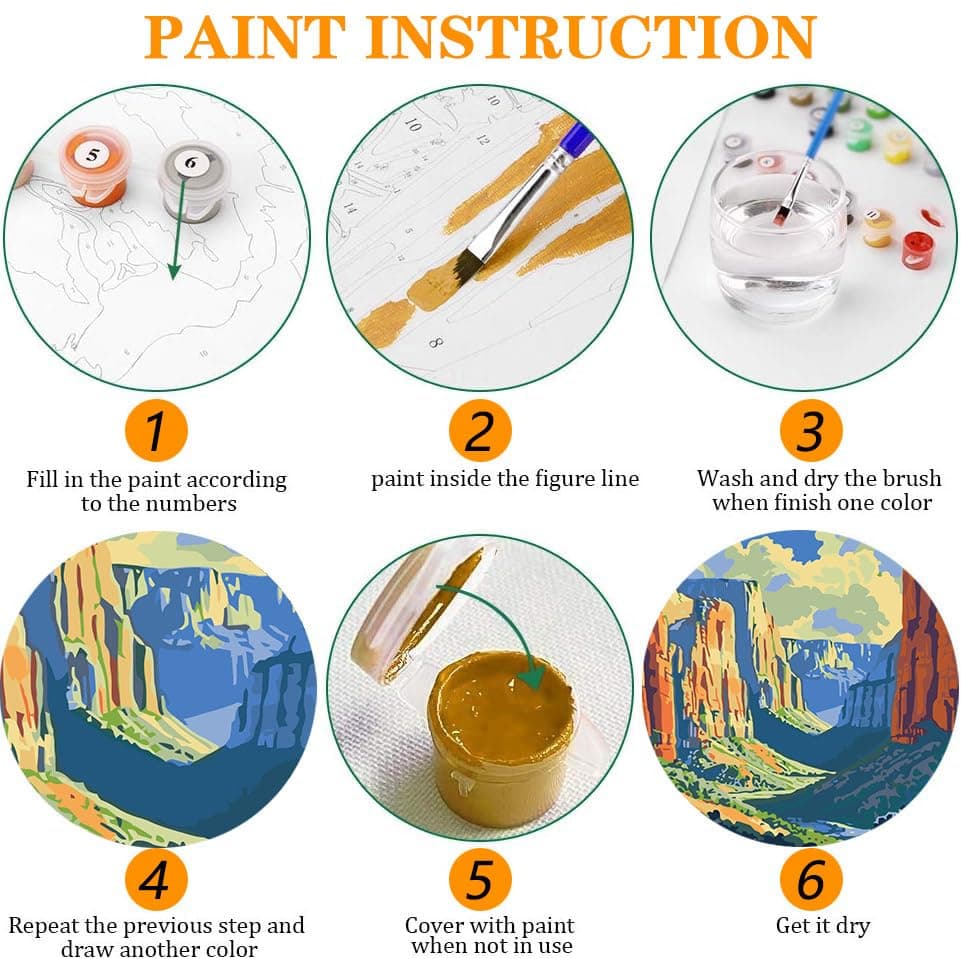 PAINT INSTRUCTION

5

6

10

12

14

8

11

1

Fill in the paint according to the numbers

2

paint inside the figure line

3

Wash and dry the brush when finish one color

4

Repeat the previous step and draw another color

5

Cover with paint when not in use

6

Get it dry